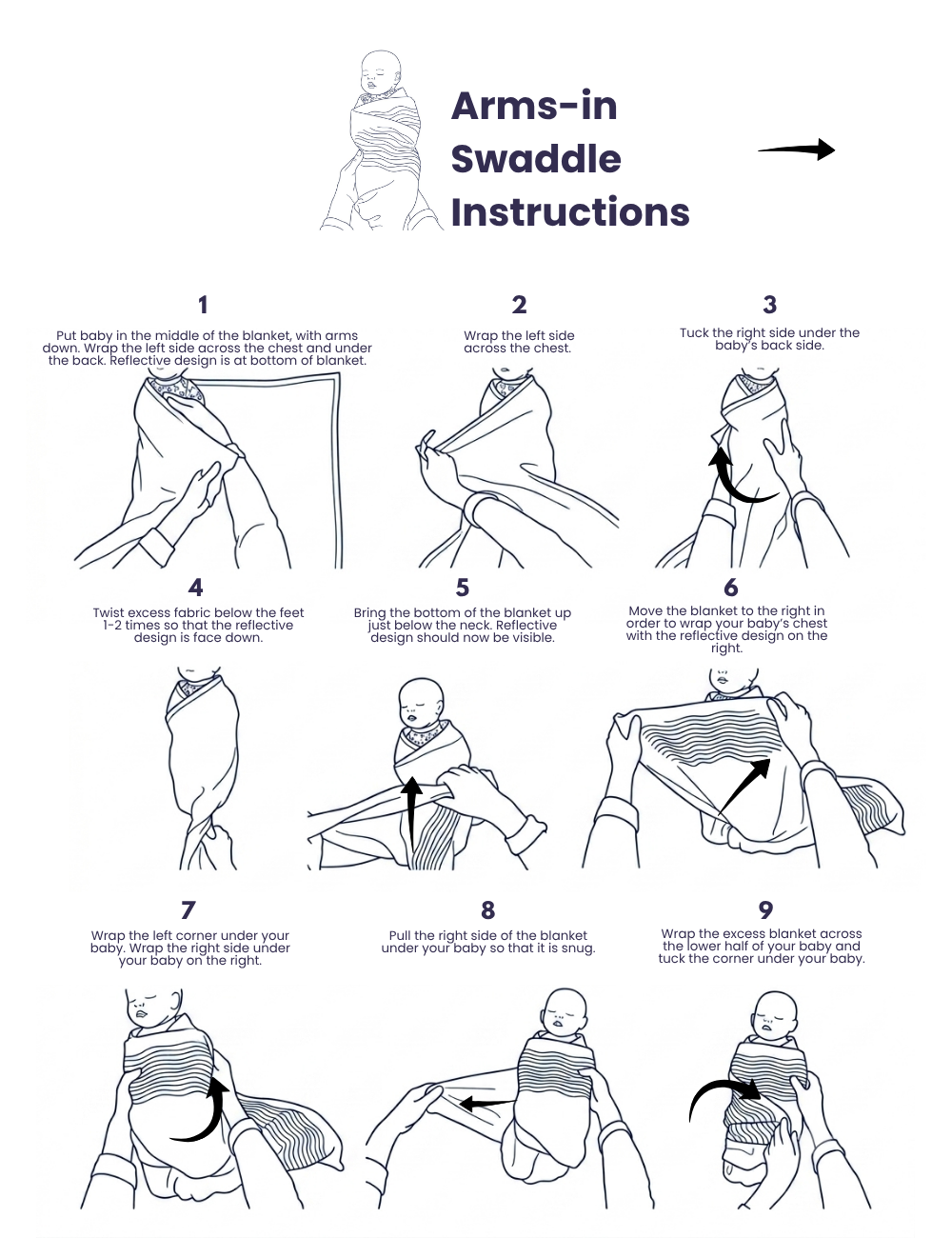 Arms-in Swaddle Instructions

1
Put baby in the middle of the blanket, with arms down. Wrap the left side across the chest and under the back. Reflective design is at bottom of blanket.

2
Wrap the left side across the chest.

3
Tuck the right side under the baby's back side.

4
Twist excess fabric below the feet 1-2 times so that the reflective design is face down.

5
Bring the bottom of the blanket up just below the neck. Reflective design should now be visible.

6
Move the blanket to the right in order to wrap your baby's chest with the reflective design on the right.

7
Wrap the left corner under your baby. Wrap the right side under your baby on the right.

8
Pull the right side of the blanket under your baby so that it is snug.

9
Wrap the excess blanket across the lower half of your baby and tuck the corner under your baby.