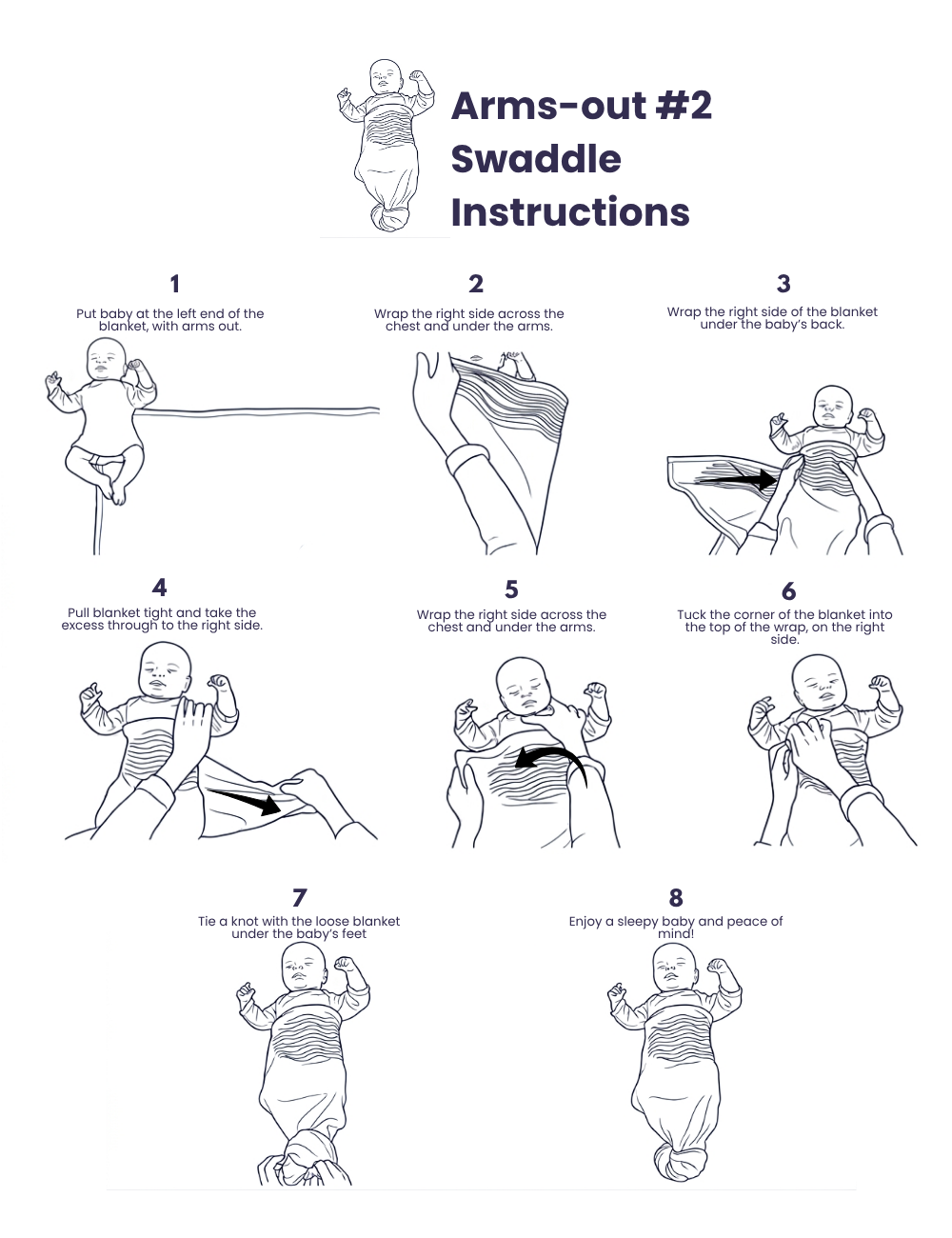 Arms-out #2 Swaddle Instructions

1
Put baby at the left end of the blanket, with arms out.

2
Wrap the right side across the chest and under the arms.

3
Wrap the right side of the blanket under the baby's back.

4
Pull blanket tight and take the excess through to the right side.

5
Wrap the right side across the chest and under the arms.

6
Tuck the corner of the blanket into the top of the wrap, on the right side.

7
Tie a knot with the loose blanket under the baby's feet

8
Enjoy a sleepy baby and peace of mind!